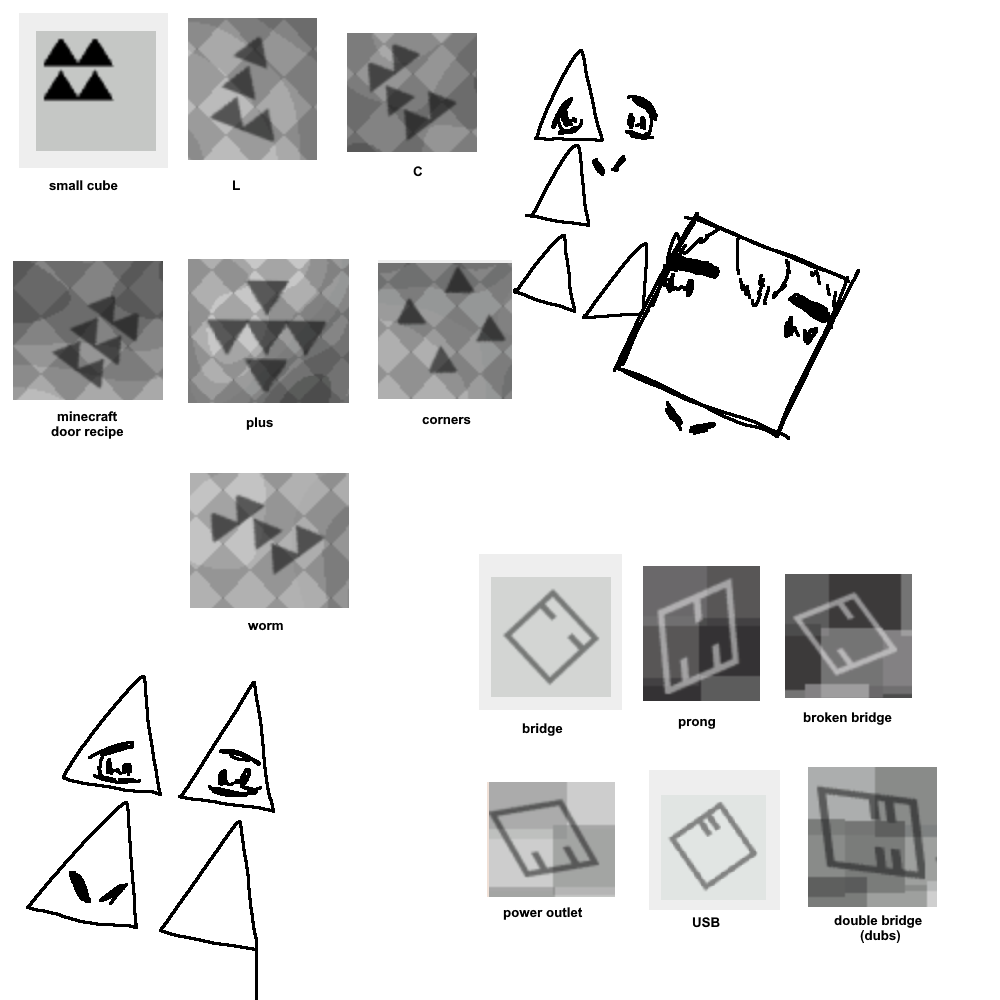 small cube

L

C

minecraft door recipe

plus

corners

worm

bridge

prong

broken bridge

power outlet

USB

double bridge (dubs)